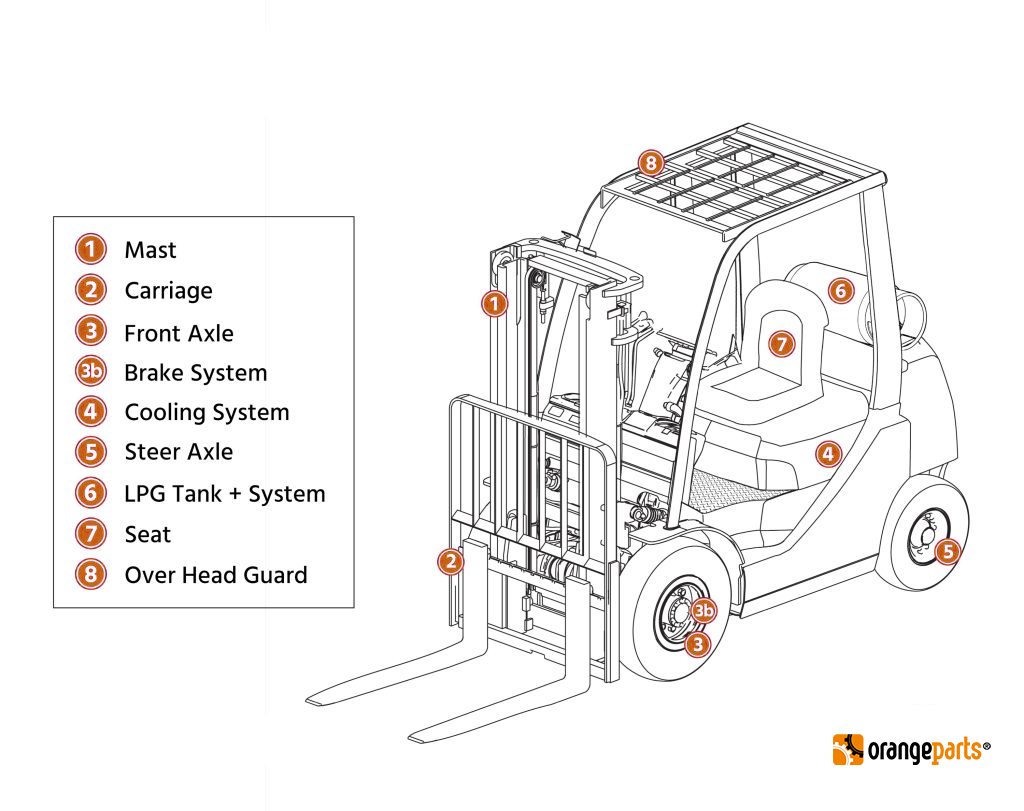 1 Mast
2 Carriage
3 Front Axle
3b Brake System
4 Cooling System
5 Steer Axle
6 LPG Tank + System
7 Seat
8 Over Head Guard

8
1
6
7
4
2
5
3b
3

orangeparts®