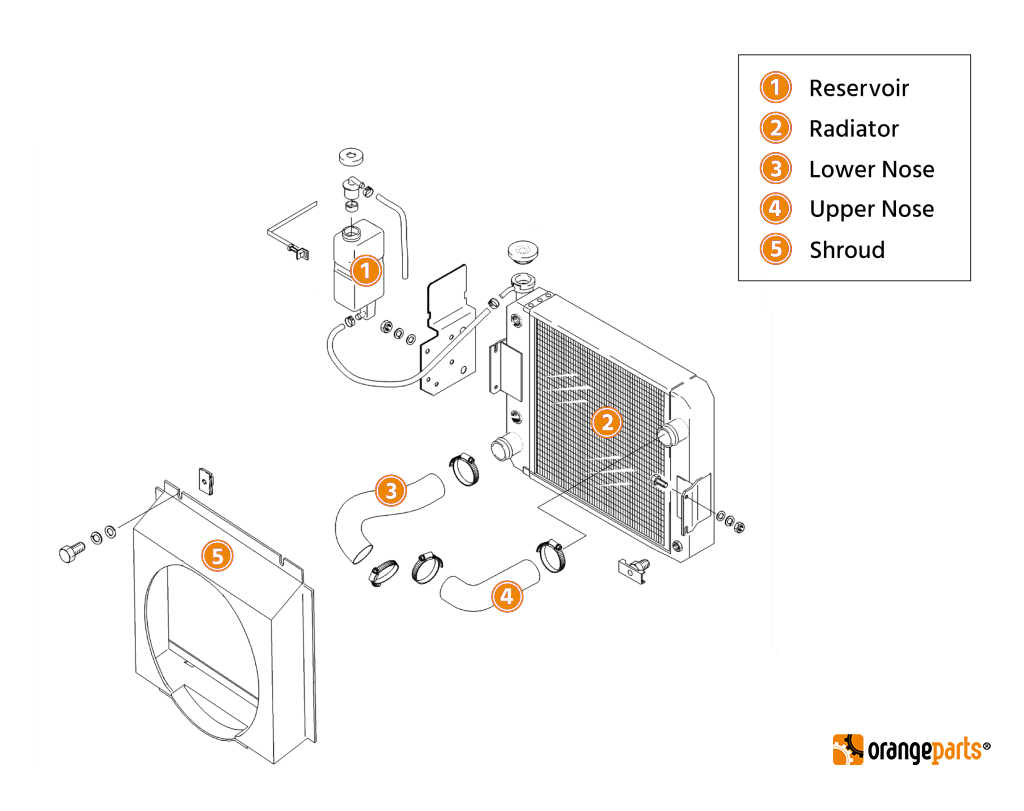 1 Reservoir
2 Radiator
3 Lower Nose
4 Upper Nose
5 Shroud

1
2
3
4
5

orangeparts®